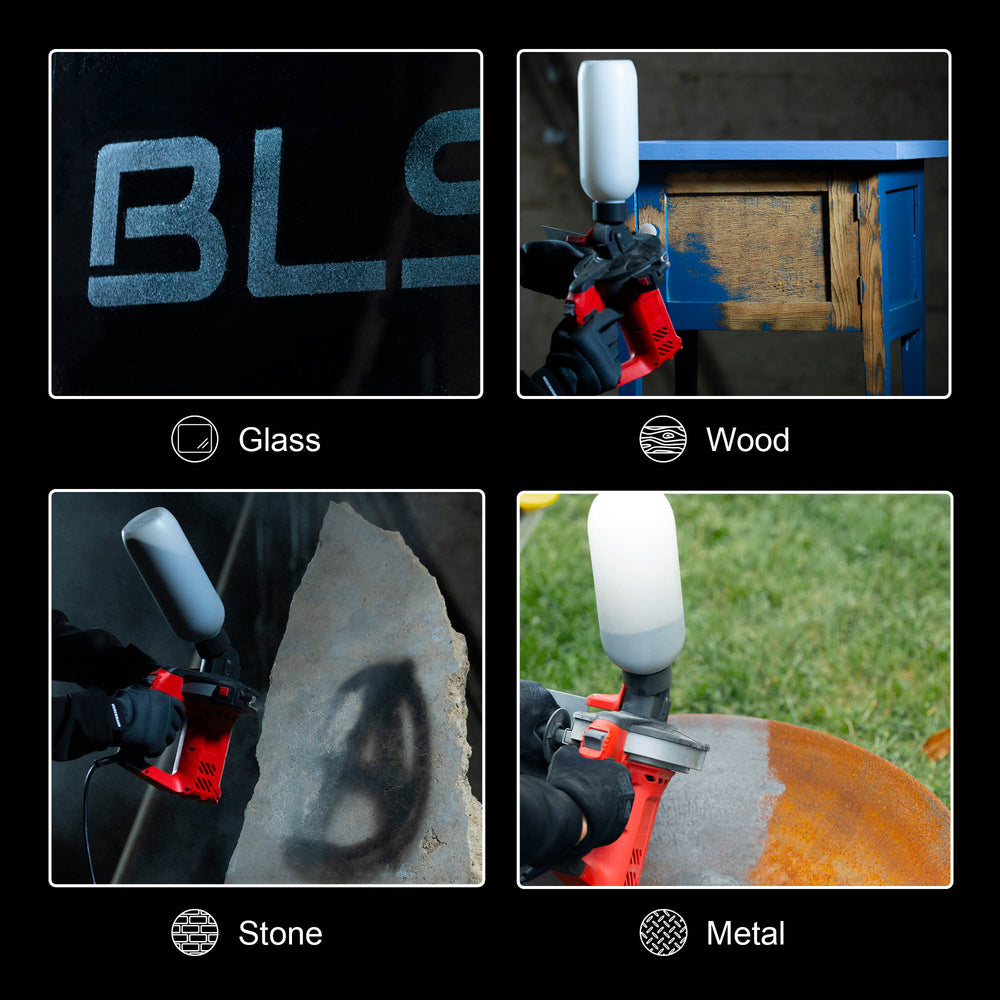 BLS

Glass

Wood

Stone

Metal